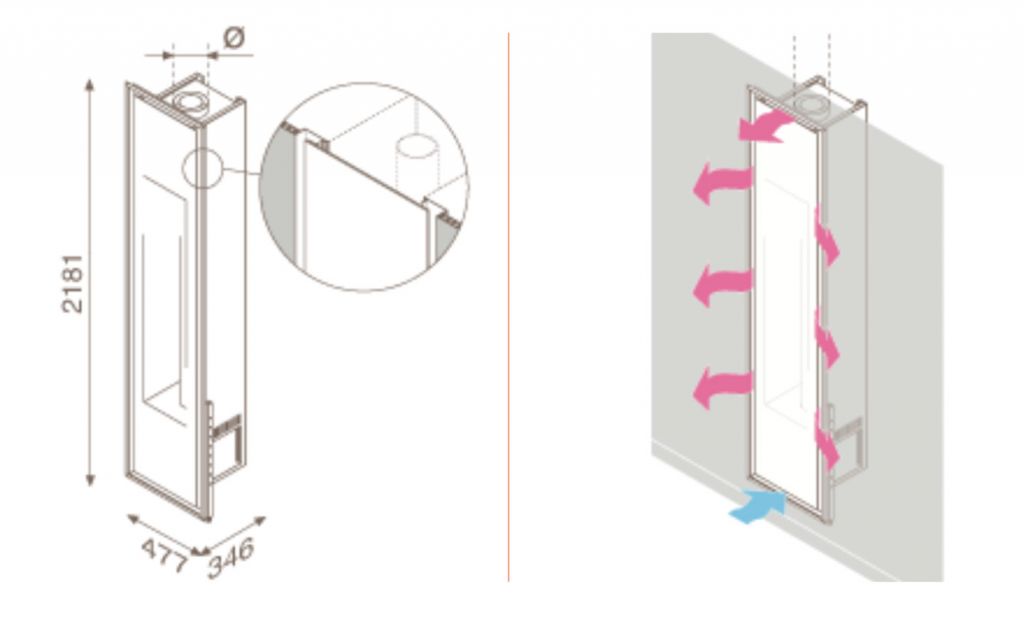 Ø

2181

477

346