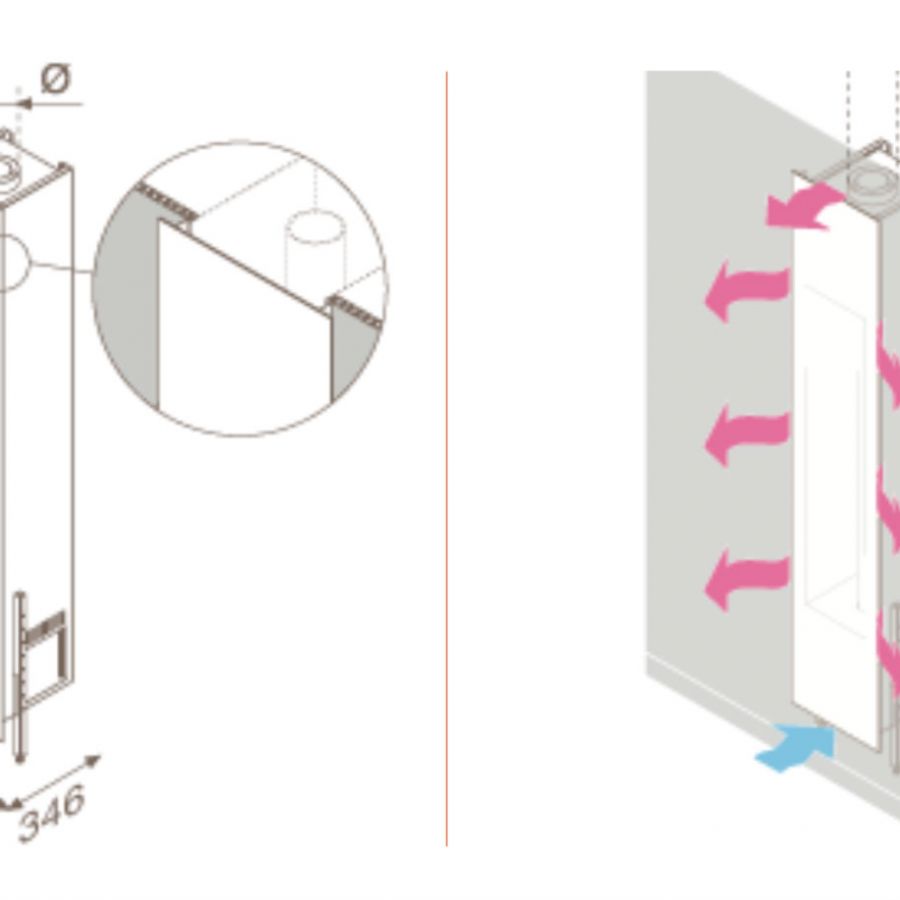 Ø

346