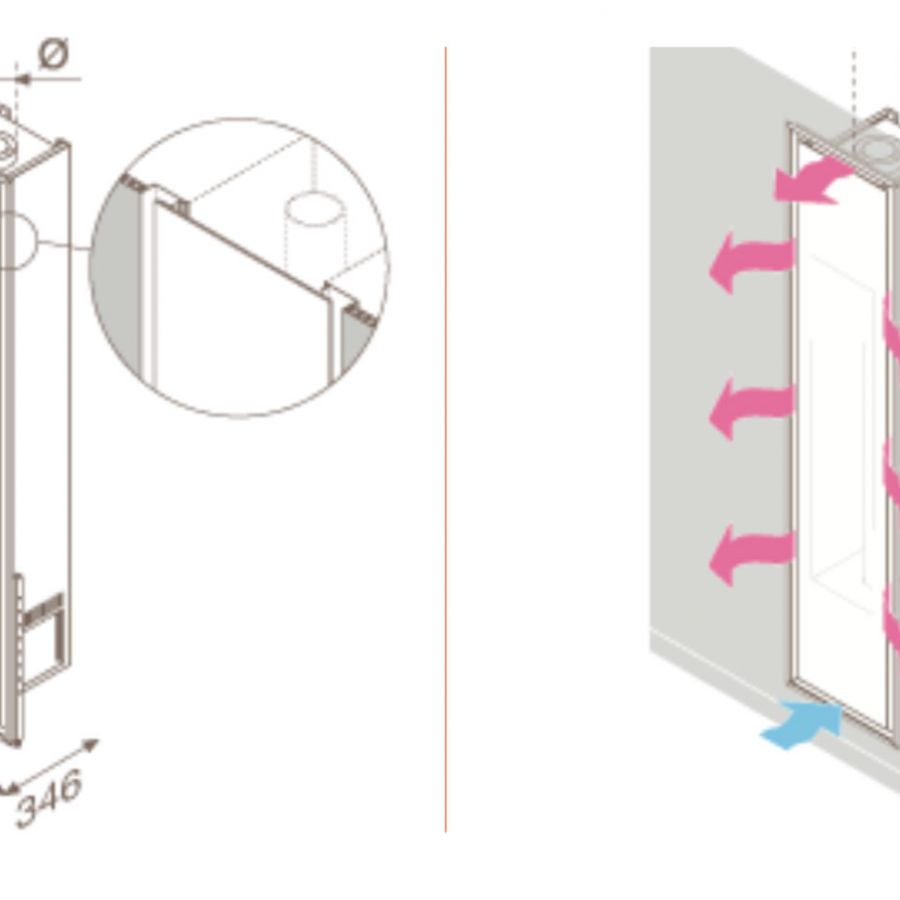 Ø

346