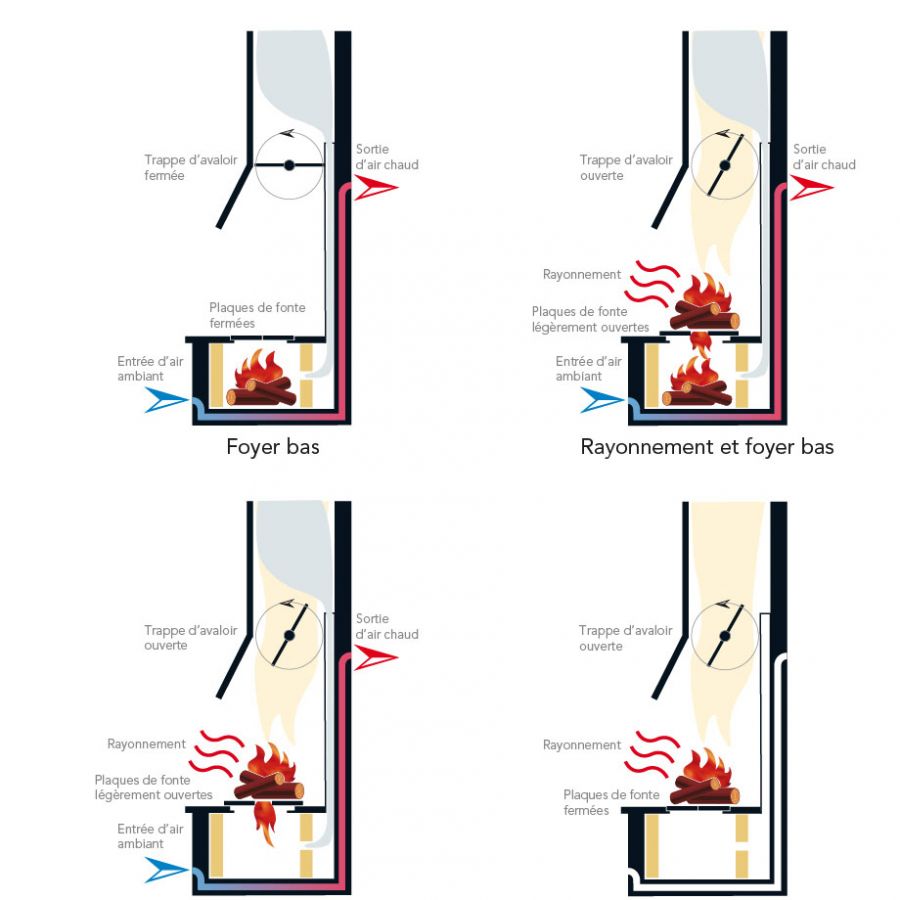 Trappe d'avaloir fermée

Sortie d'air chaud

Plaques de fonte fermées

Entrée d'air ambiant

Foyer bas

Trappe d'avaloir ouverte

Sortie d'air chaud

Rayonnement

Plaques de fonte légèrement ouvertes

Entrée d'air ambiant

Rayonnement et foyer bas

Trappe d'avaloir ouverte

Sortie d'air chaud

Rayonnement

Plaques de fonte légèrement ouvertes

Entrée d'air ambiant

Trappe d'avaloir ouverte

Rayonnement

Plaques de fonte fermées